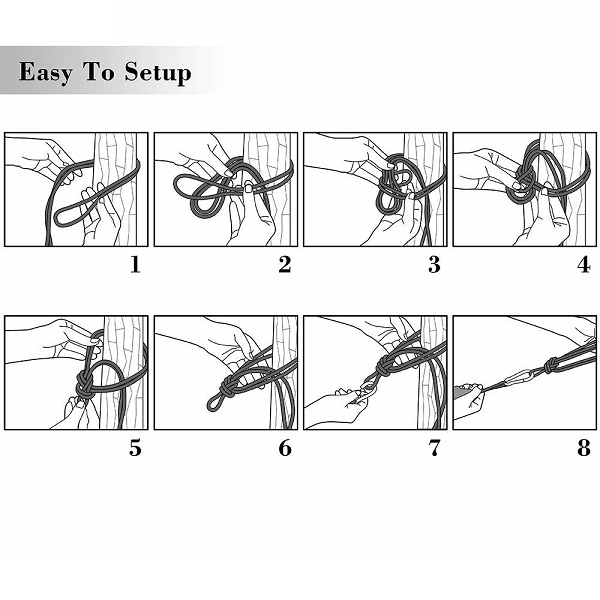 Easy To Setup

1

2

3

4

5

6

7

8